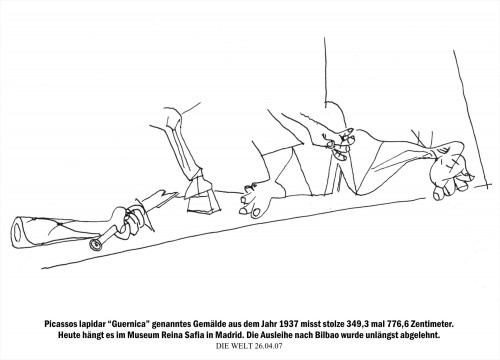 Picassos lapidar "Guernica" genanntes Gemälde aus dem Jahr 1937 misst stolze 349,3 mal 776,6 Zentimeter. Heute hängt es im Museum Reina Safia in Madrid. Die Ausleihe nach Bilbao wurde unlängst abgelehnt.
DIE WELT 26.04.07